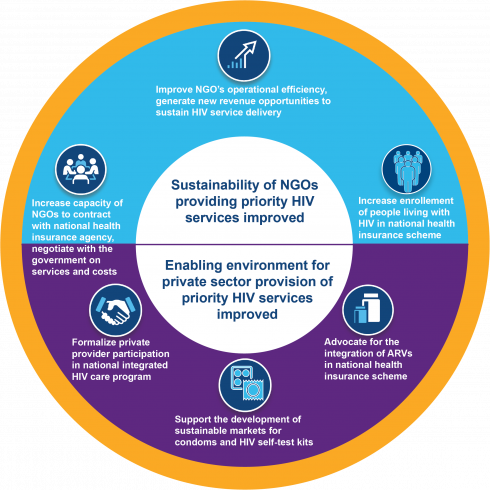 Improve NGO's operational efficiency, generate new revenue opportunities to sustain HIV service delivery

Increase capacity of NGOs to contract with national health insurance agency, negotiate with the government on services and costs

Sustainability of NGOs providing priority HIV services improved

Increase enrollement of people living with HIV in national health insurance scheme

Enabling environment for private sector provision of priority HIV services improved

Formalize private provider participation in national integrated HIV care program

Advocate for the integration of ARVs in national health insurance scheme

Support the development of sustainable markets for condoms and HIV self-test kits